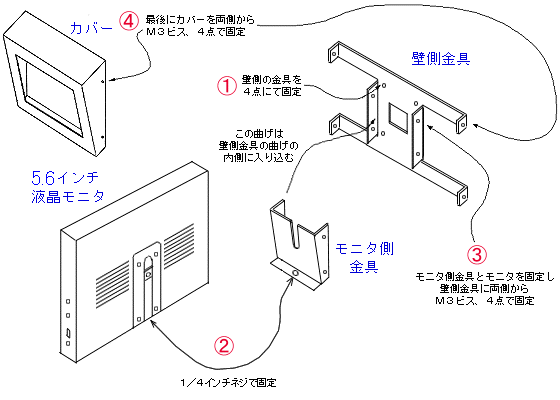 カバー ④ 最後にカバーを両側から
M３ビス、４点で固定

壁側金具

① 壁側の金具を
４点にて固定

この曲げは
壁側金具の曲げの
内側に入り込む

5.6インチ
液晶モニタ

モニタ側
金具

③

モニタ側金具とモニタを固定し
壁側金具に両側から
M３ビス、４点で固定

②

１／４インチネジで固定